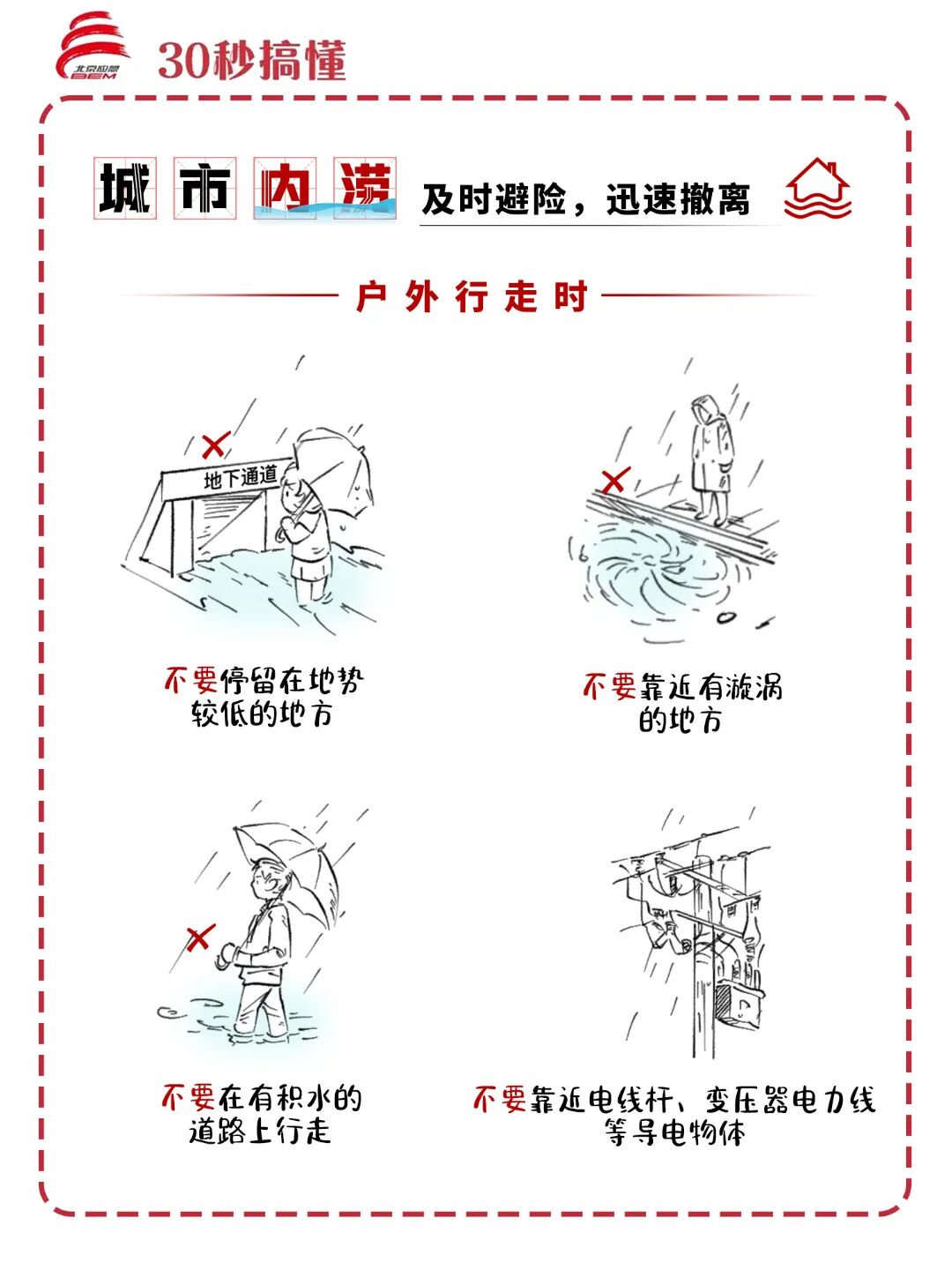 北京应急 BEM 30秒搞懂

城市内涝 及时避险，迅速撤离

户外行走时

地下通道

不要停留在地势较低的地方

不要靠近有漩涡的地方

不要在有积水的道路上行走

不要靠近电线杆、变压器电力线等导电物体